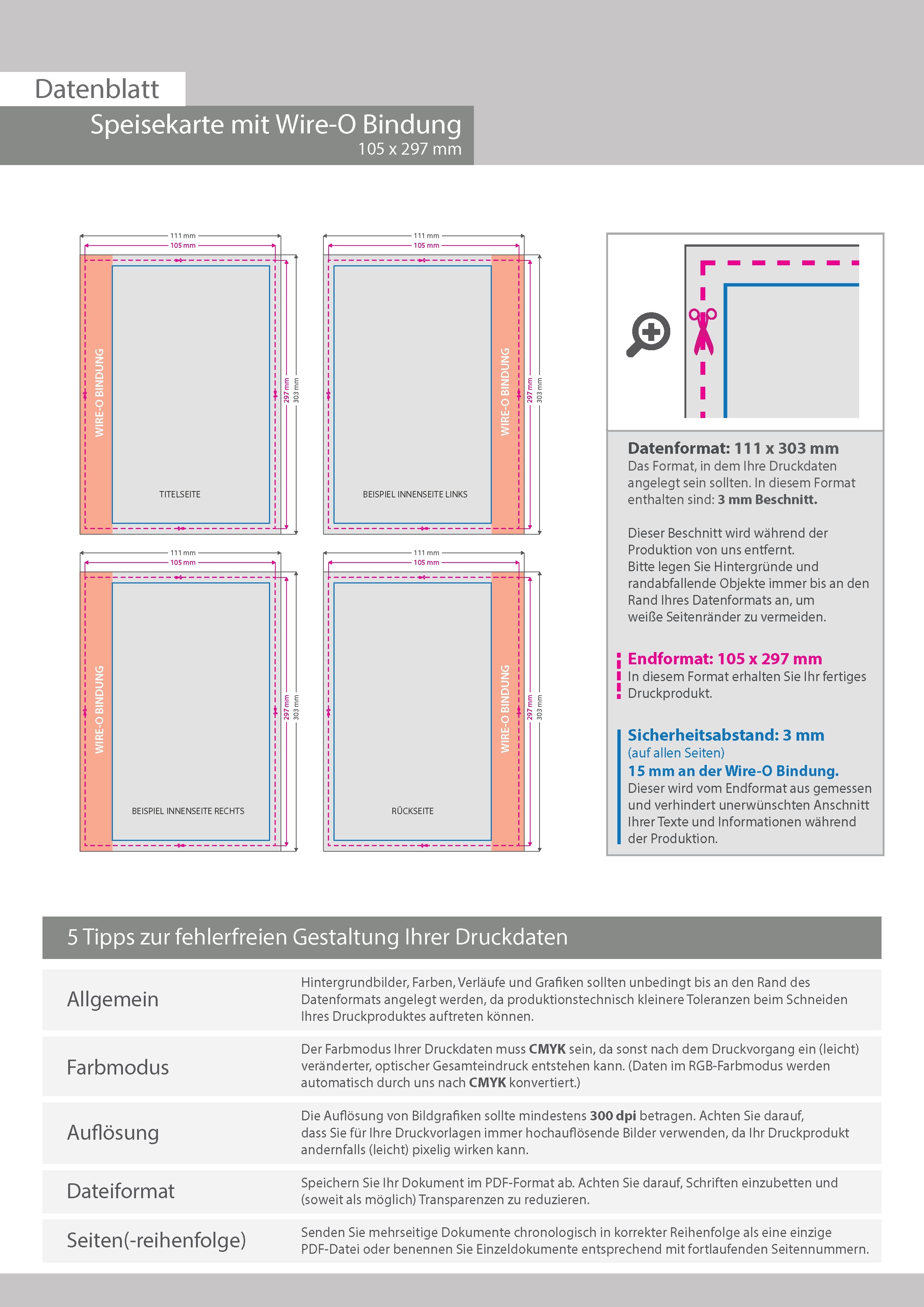 Datenblatt

Speisekarte mit Wire-O Bindung
105 x 297 mm

111 mm
105 mm
WIRE-O BINDUNG
297 mm
303 mm
TITELSEITE

111 mm
105 mm
WIRE-O BINDUNG
297 mm
303 mm
BEISPIEL INNENSEITE LINKS

111 mm
105 mm
WIRE-O BINDUNG
297 mm
303 mm
BEISPIEL INNENSEITE RECHTS

111 mm
105 mm
WIRE-O BINDUNG
297 mm
303 mm
RÜCKSEITE

Datenformat: 111 x 303 mm
Das Format, in dem Ihre Druckdaten angelegt sein sollten. In diesem Format enthalten sind: 3 mm Beschnitt.

Dieser Beschnitt wird während der Produktion von uns entfernt.
Bitte legen Sie Hintergründe und randabfallende Objekte immer bis an den Rand Ihres Datenformats an, um weiße Seitenränder zu vermeiden.

Endformat: 105 x 297 mm
In diesem Format erhalten Sie Ihr fertiges Druckprodukt.

Sicherheitsabstand: 3 mm
(auf allen Seiten)
15 mm an der Wire-O Bindung.
Dieser wird vom Endformat aus gemessen und verhindert unerwünschten Anschnitt Ihrer Texte und Informationen während der Produktion.

5 Tipps zur fehlerfreien Gestaltung Ihrer Druckdaten

| Allgemein | Hintergrundbilder, Farben, Verläufe und Grafiken sollten unbedingt bis an den Rand des Datenformats angelegt werden, da produktionstechnisch kleinere Toleranzen beim Schneiden Ihres Druckproduktes auftreten können. |
|---|---|
| Farbmodus | Der Farbmodus Ihrer Druckdaten muss CMYK sein, da sonst nach dem Druckvorgang ein (leicht) veränderter, optischer Gesamteindruck entstehen kann. (Daten im RGB-Farbmodus werden automatisch durch uns nach CMYK konvertiert.) |
| Auflösung | Die Auflösung von Bildgrafiken sollte mindestens 300 dpi betragen. Achten Sie darauf, dass Sie für Ihre Druckvorlagen immer hochauflösende Bilder verwenden, da Ihr Druckprodukt andernfalls (leicht) pixelig wirken kann. |
| Dateiformat | Speichern Sie Ihr Dokument im PDF-Format ab. Achten Sie darauf, Schriften einzubetten und (soweit als möglich) Transparenzen zu reduzieren. |
| Seiten(-reihenfolge) | Senden Sie mehrseitige Dokumente chronologisch in korrekter Reihenfolge als eine einzige PDF-Datei oder benennen Sie Einzeldokumente entsprechend mit fortlaufenden Seitennummern. |